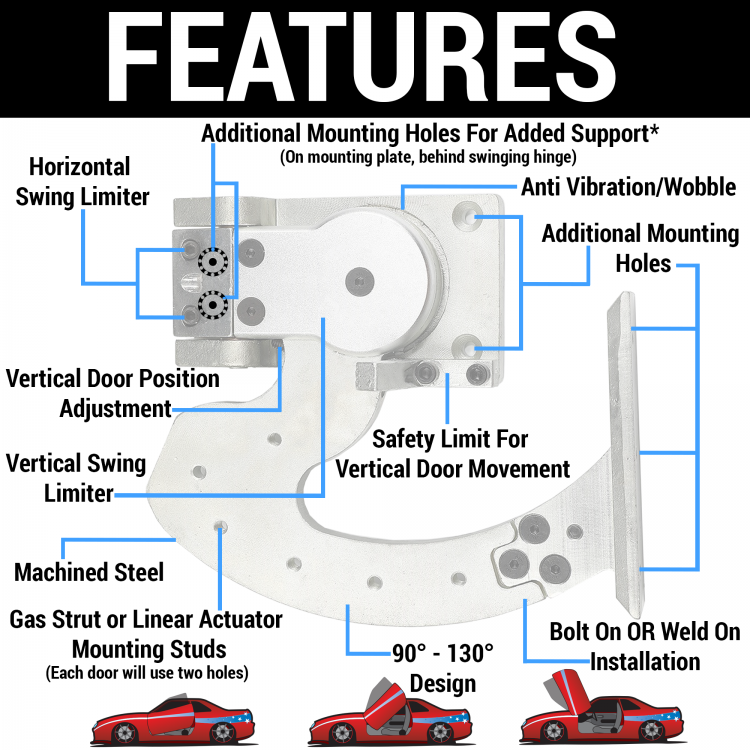 FEATURES

Additional Mounting Holes For Added Support*
(On mounting plate, behind swinging hinge)

Horizontal Swing Limiter

Anti Vibration/Wobble

Additional Mounting Holes

Vertical Door Position Adjustment

Safety Limit For Vertical Door Movement

Vertical Swing Limiter

Machined Steel

Gas Strut or Linear Actuator Mounting Studs
(Each door will use two holes)

90° - 130° Design

Bolt On OR Weld On Installation